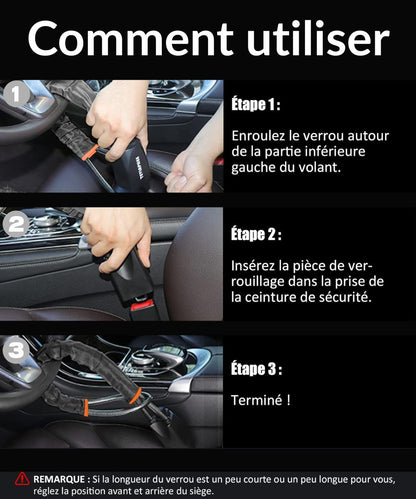 Comment utiliser

1

Étape 1 :

Enroulez le verrou autour de la partie inférieure gauche du volant.

2

Étape 2 :

Insérez la pièce de verrouillage dans la prise de la ceinture de sécurité.

3

Étape 3 :

Terminé !

REMARQUE : Si la longueur du verrou est un peu courte ou un peu longue pour vous, réglez la position avant et arrière du siège.