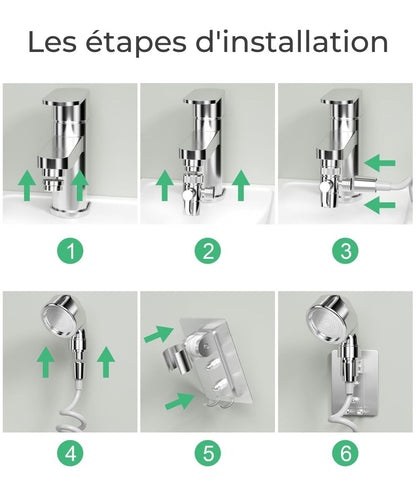 Les étapes d'installation

1

2

3

4

5

6