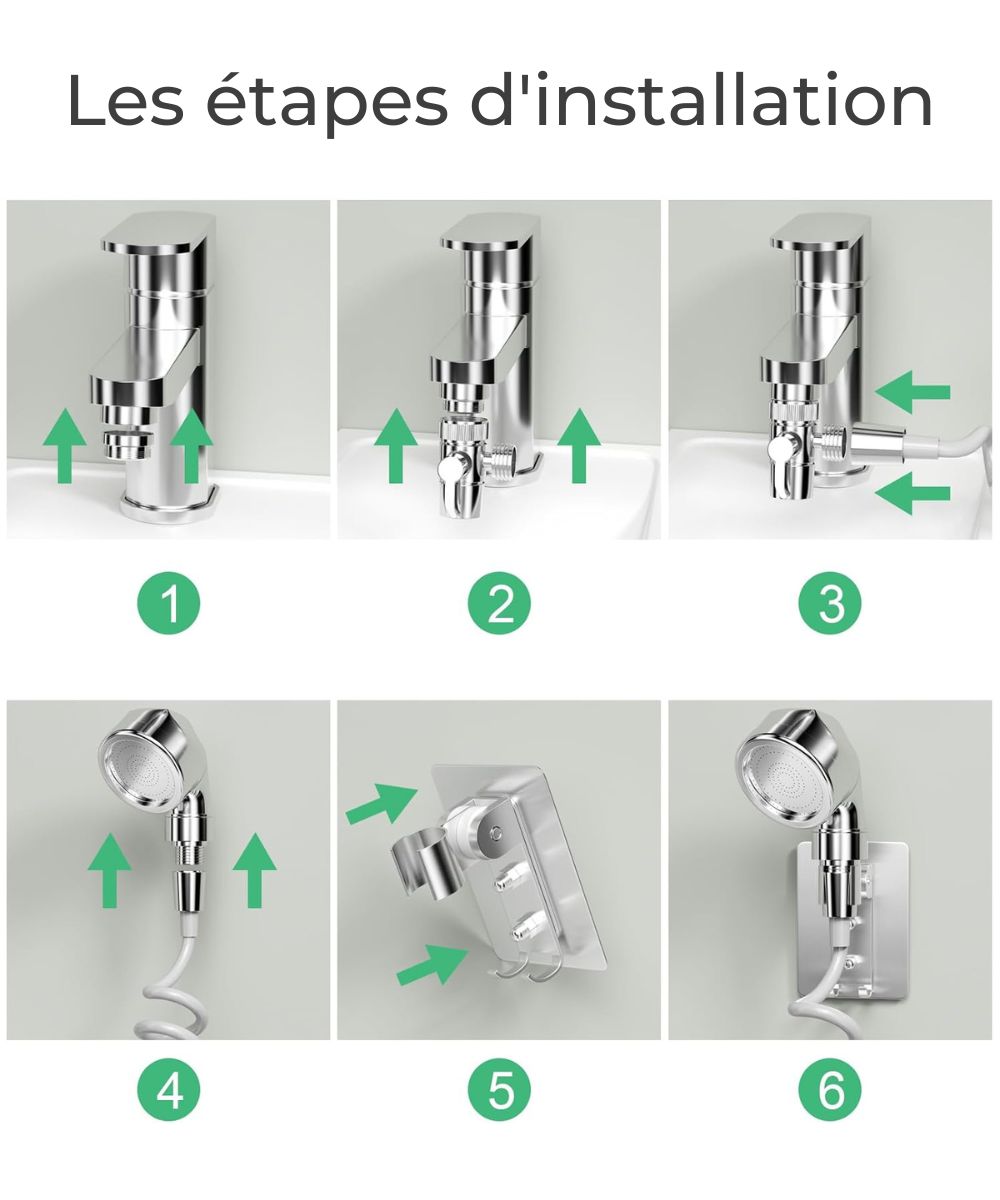 Les étapes d'installation

1

2

3

4

5

6